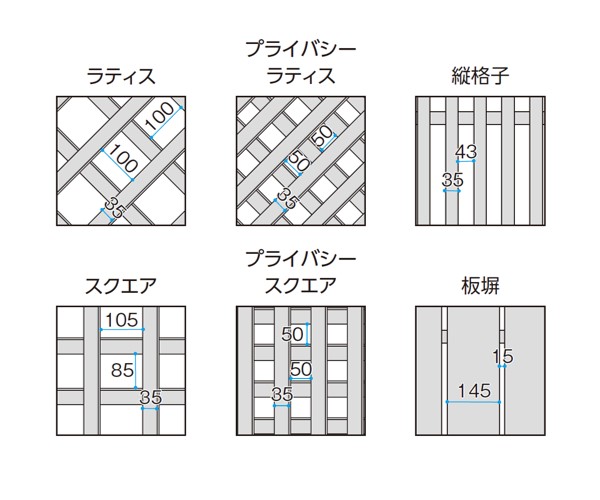 ラティス

100
100
35

プライバシー
ラティス

50
50
35

縦格子

43
35

スクエア

105
85
35

プライバシー
スクエア

50
50
35

板塀

15
145