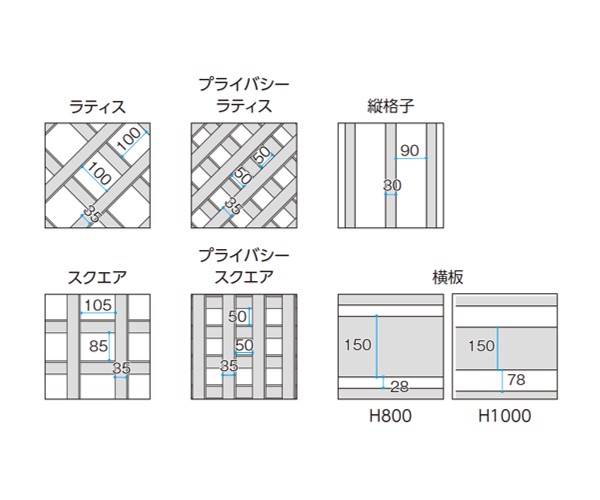 ラティス

100
100
35

プライバシー
ラティス

50
50
35

縦格子

90
30

スクエア

105
85
35

プライバシー
スクエア

50
50
35

横板

150
28
H800

150
78
H1000